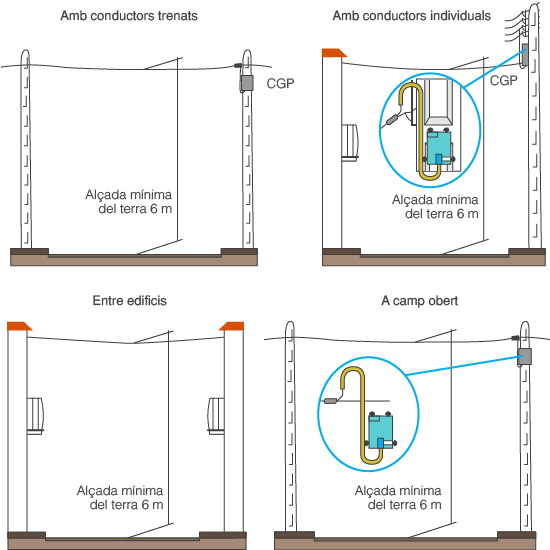 Amb conductors trenats

CGP

Alçada mínima del terra 6 m

Amb conductors individuals

CGP

Alçada mínima del terra 6 m

Entre edificis

Alçada mínima del terra 6 m

A camp obert

Alçada mínima del terra 6 m